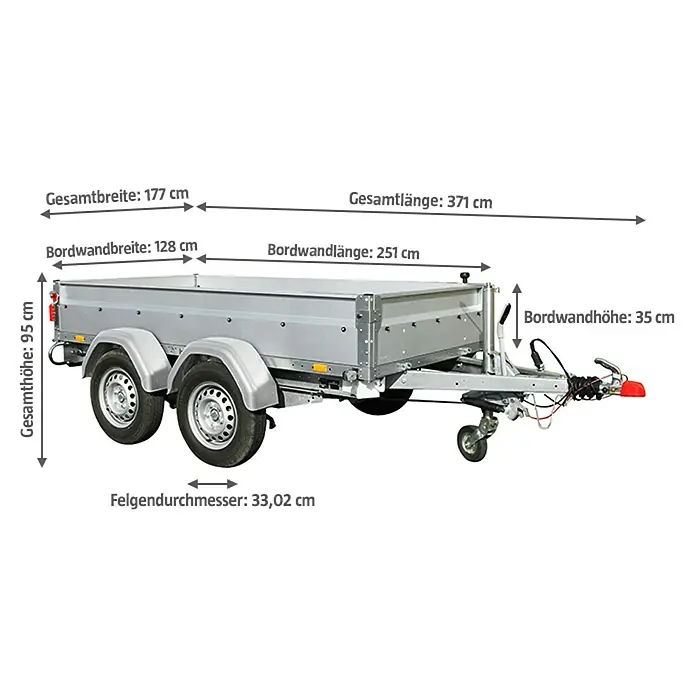 Gesamtbreite: 177 cm
Gesamtlänge: 371 cm
Bordwandbreite: 128 cm
Bordwandlänge: 251 cm
Gesamthöhe: 95 cm
Bordwandhöhe: 35 cm
Felgendurchmesser: 33,02 cm